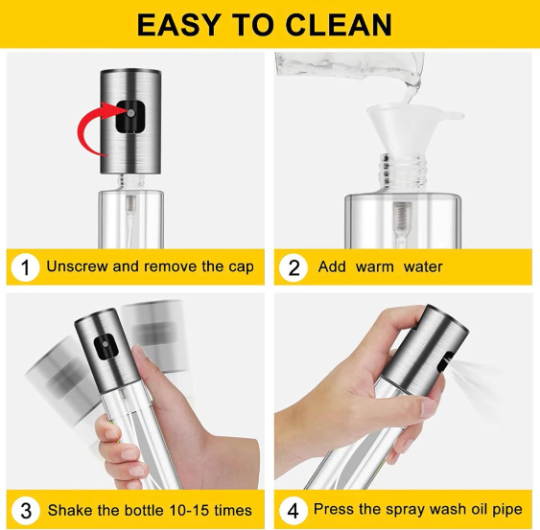 EASY TO CLEAN

1 Unscrew and remove the cap

2 Add warm water

3 Shake the bottle 10-15 times

4 Press the spray wash oil pipe